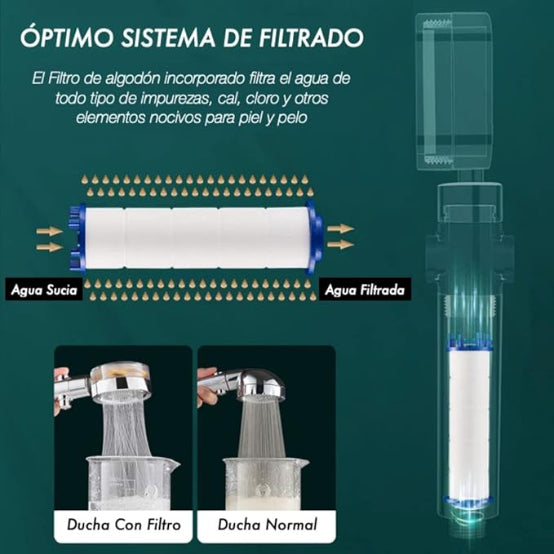 ÓPTIMO SISTEMA DE FILTRADO

El Filtro de algodón incorporado filtra el agua de todo tipo de impurezas, cal, cloro y otros elementos nocivos para piel y pelo

Agua Sucia

Agua Filtrada

Ducha Con Filtro

Ducha Normal